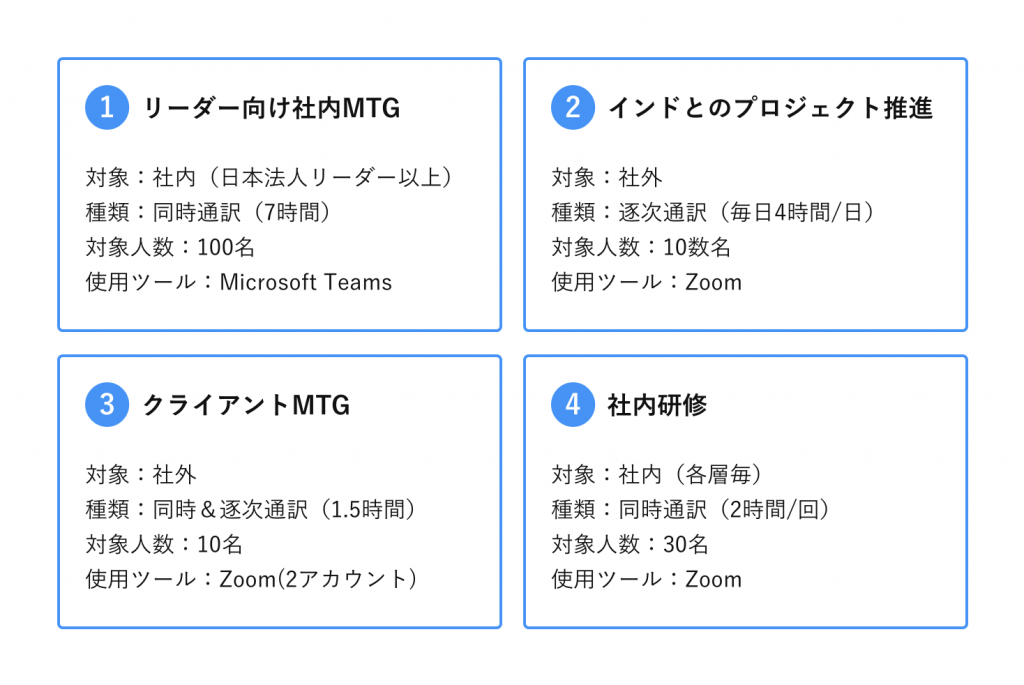 1 リーダー向け社内MTG

対象：社内（日本法人リーダー以上）
種類：同時通訳（7時間）
対象人数：100名
使用ツール：Microsoft Teams

2 インドとのプロジェクト推進

対象：社外
種類：逐次通訳（毎日4時間/日）
対象人数：10数名
使用ツール：Zoom

3 クライアントMTG

対象：社外
種類：同時＆逐次通訳（1.5時間）
対象人数：10名
使用ツール：Zoom(2アカウント)

4 社内研修

対象：社内（各層毎）
種類：同時通訳（2時間/回）
対象人数：30名
使用ツール：Zoom